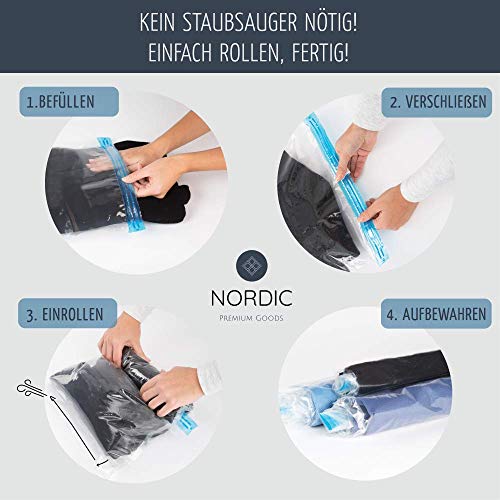 KEIN STAUBSAUGER NÖTIG!
EINFACH ROLLEN, FERTIG!

1.BEFÜLLEN

2. VERSCHLIEßEN

NORDIC
PREMIUM GOODS

3. EINROLLEN

4. AUFBEWAHREN