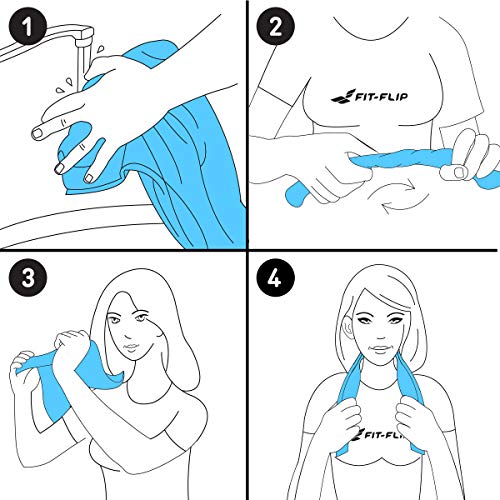 1

2

FIT-FLIP

3

4

FIT-FLIP