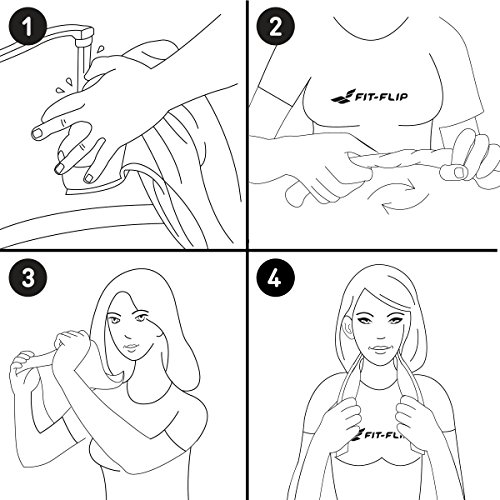 1

2

FIT-FLIP

3

4

FIT-FLIP