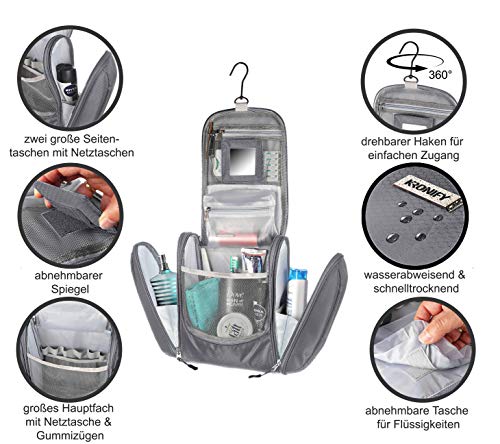 zwei große Seitentaschen mit Netztaschen

abnehmbarer Spiegel

großes Hauptfach mit Netztasche & Gummizügen

360°

drehbarer Haken für einfachen Zugang

KRONIFY

wasserabweisend & schnelltrocknend

abnehmbare Tasche für Flüssigkeiten