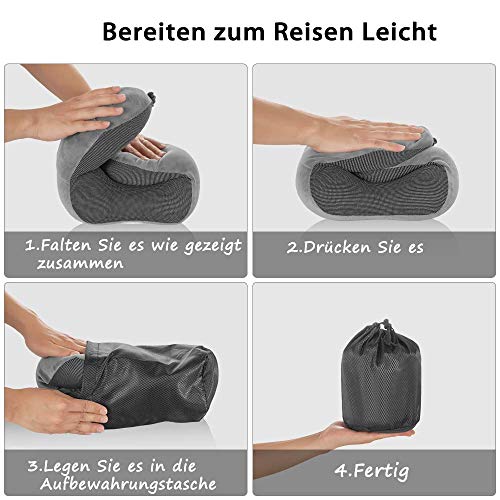 Bereiten zum Reisen Leicht

1.Falten Sie es wie gezeigt zusammen

2.Drücken Sie es

3.Legen Sie es in die Aufbewahrungstasche

4.Fertig